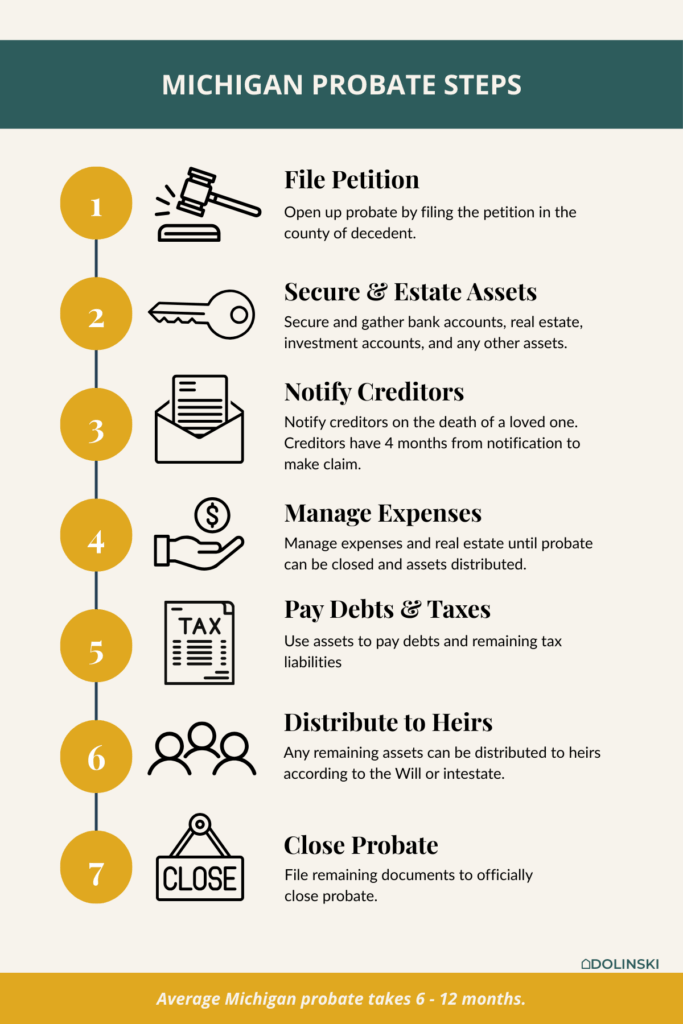 MICHIGAN PROBATE STEPS

1

File Petition

Open up probate by filing the petition in the county of decedent.

2

Secure & Estate Assets

Secure and gather bank accounts, real estate, investment accounts, and any other assets.

3

Notify Creditors

Notify creditors on the death of a loved one. Creditors have 4 months from notification to make claim.

4

Manage Expenses

Manage expenses and real estate until probate can be closed and assets distributed.

5

TAX

Pay Debts & Taxes

Use assets to pay debts and remaining tax liabilities

6

Distribute to Heirs

Any remaining assets can be distributed to heirs according to the Will or intestate.

7

CLOSE

Close Probate

File remaining documents to officially close probate.

DOLINSKI

Average Michigan probate takes 6 - 12 months.